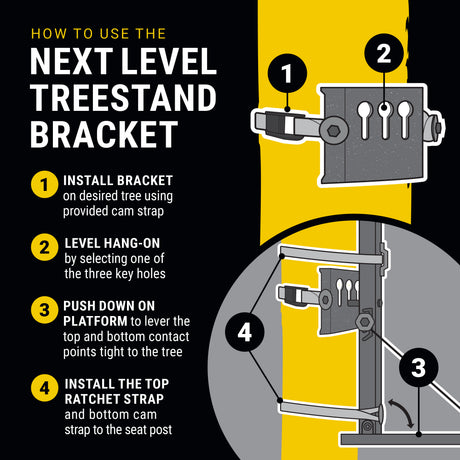 HOW TO USE THE
NEXT LEVEL TREESTAND BRACKET

1 INSTALL BRACKET on desired tree using provided cam strap

2 LEVEL HANG-ON by selecting one of the three key holes

3 PUSH DOWN ON PLATFORM to lever the top and bottom contact points tight to the tree

4 INSTALL THE TOP RATCHET STRAP and bottom cam strap to the seat post

1
2
4
3